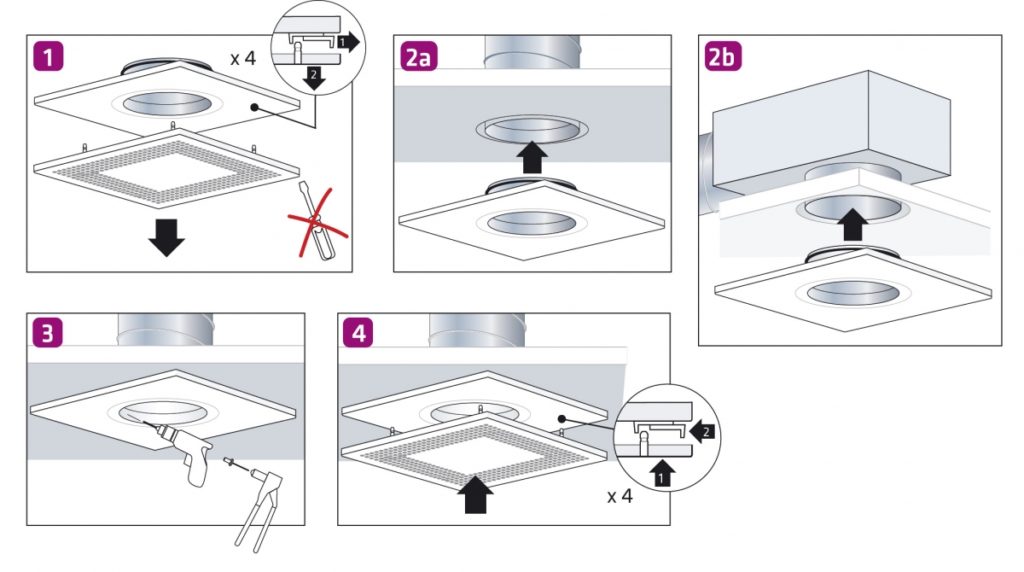 1

x 4

1

2

2a

2b

3

4

2

1

x 4