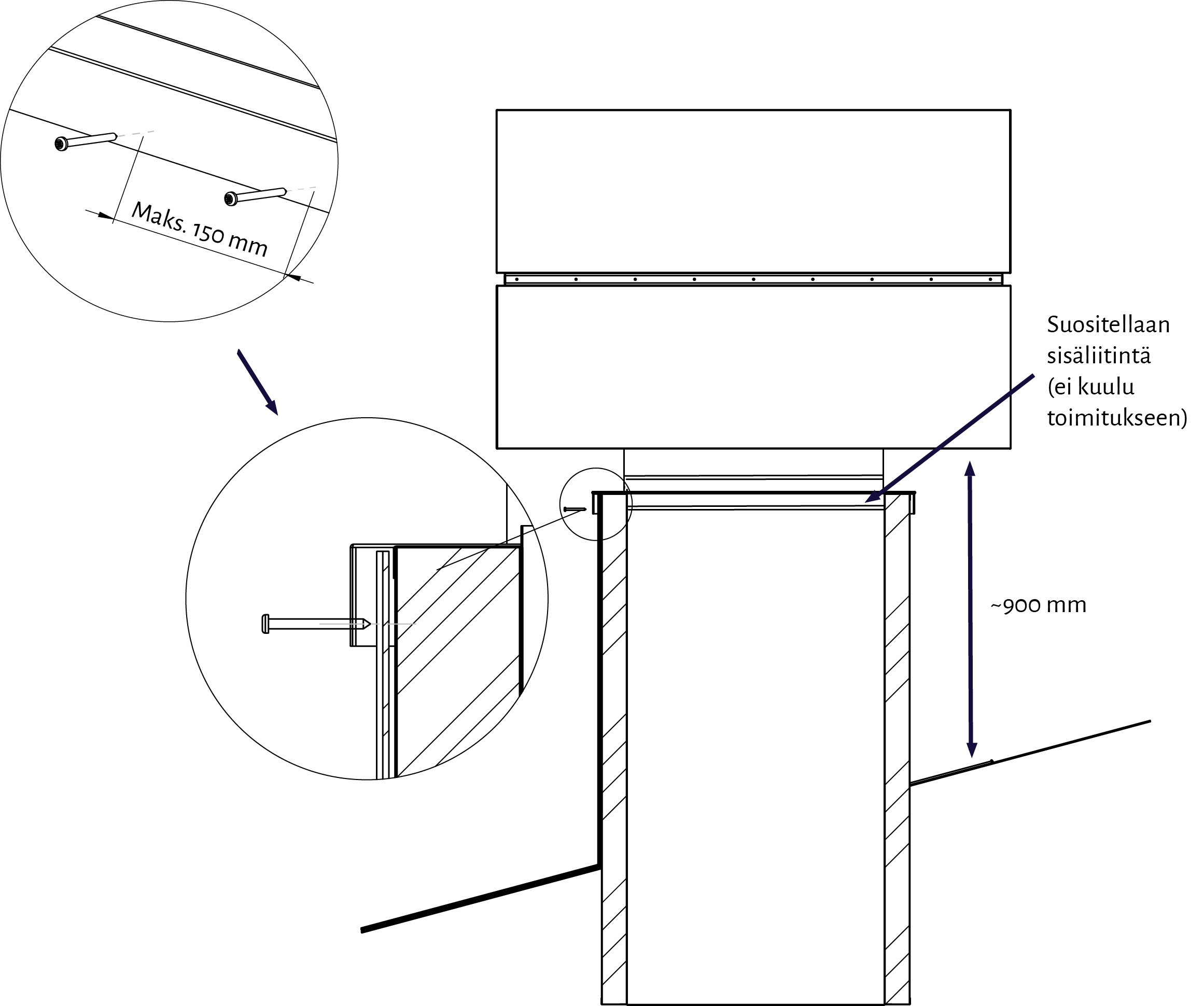 Maks. 150 mm

Suositellaan sisäliitintä (ei kuulu toimitukseen)

~900 mm