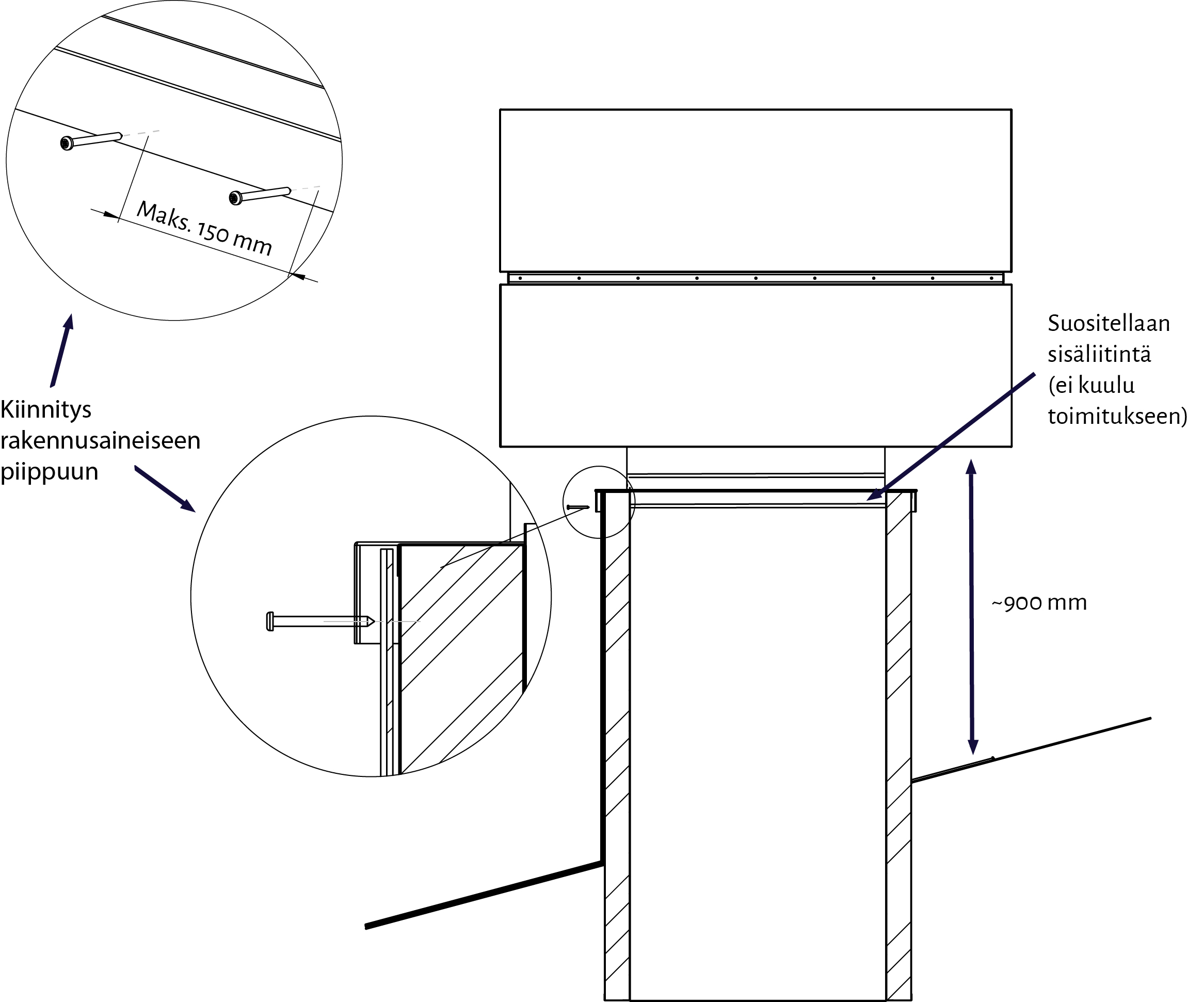 Maks. 150 mm

Kiinnitys rakennusaineiseen piippuun

Suositellaan sisäliitintä (ei kuulu toimitukseen)

~900 mm